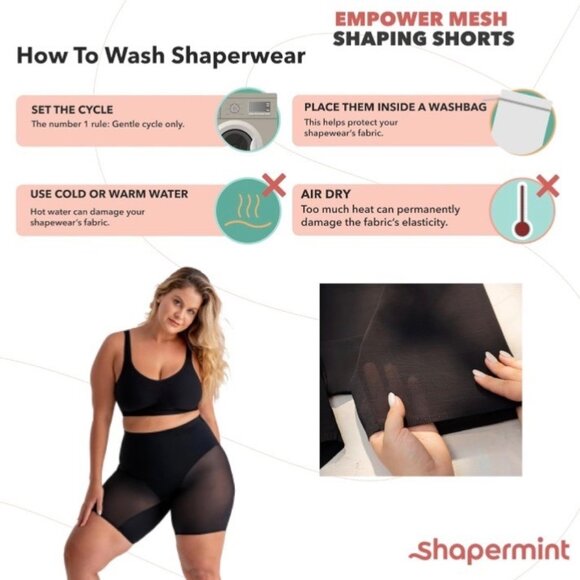 EMPOWER MESH
SHAPING SHORTS

How To Wash Shaperwear

SET THE CYCLE
The number 1 rule: Gentle cycle only.

PLACE THEM INSIDE A WASHBAG
This helps protect your shapewear's fabric.

USE COLD OR WARM WATER
Hot water can damage your shapewear's fabric.

AIR DRY
Too much heat can permanently damage the fabric's elasticity.

shapermint